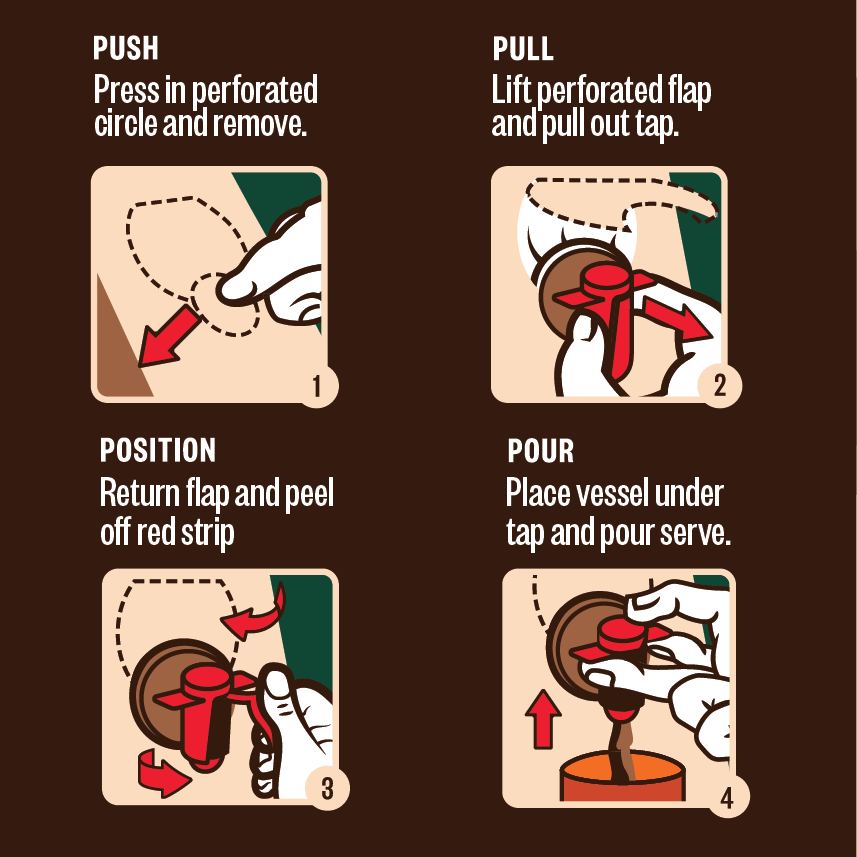 PUSH
Press in perforated circle and remove.

1

PULL
Lift perforated flap and pull out tap.

2

POSITION
Return flap and peel off red strip

3

POUR
Place vessel under tap and pour serve.

4