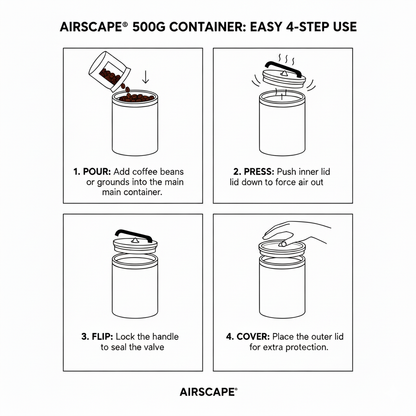 AIRSCAPE® 500G CONTAINER: EASY 4-STEP USE

1. POUR: Add coffee beans or grounds into the main main container.

2. PRESS: Push inner lid lid down to force air out

3. FLIP: Lock the handle to seal the valve

4. COVER: Place the outer lid for extra protection.

AIRSCAPE®