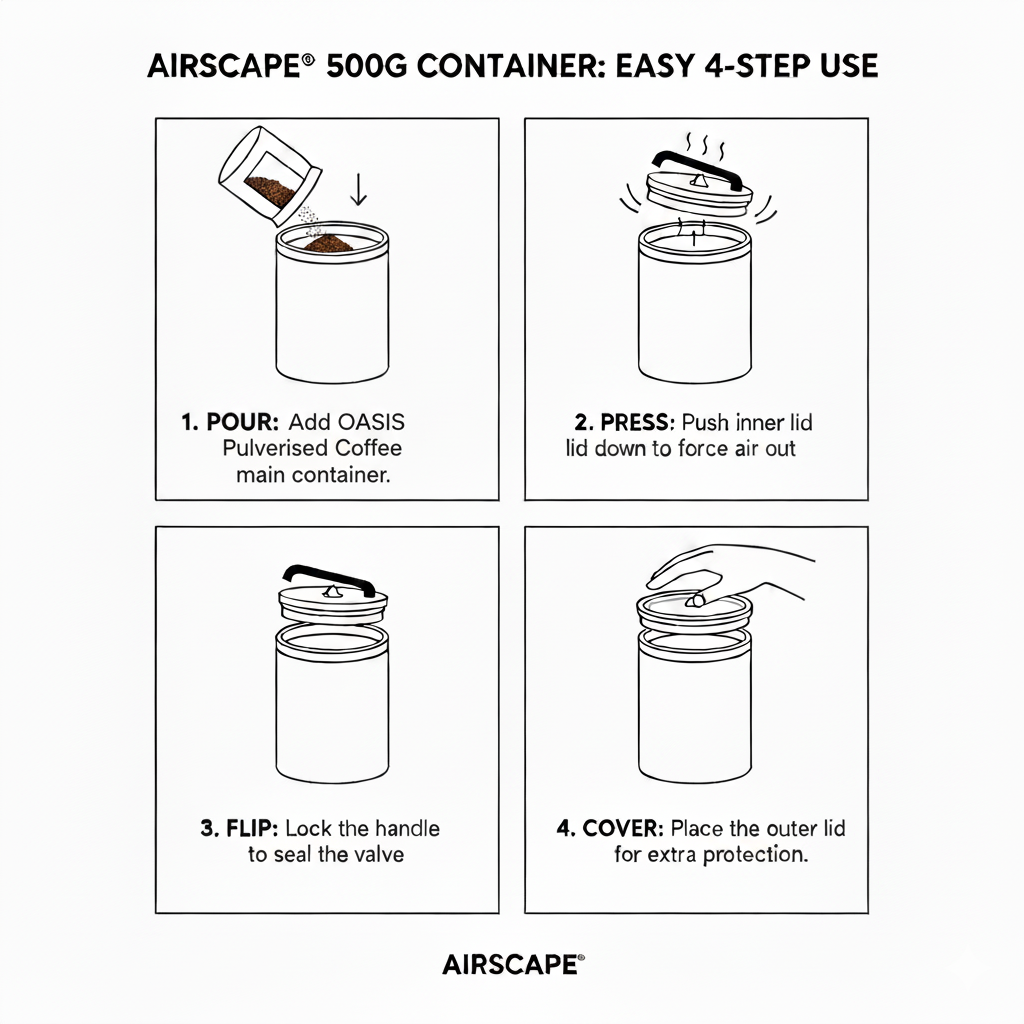 AIRSCAPE® 500G CONTAINER: EASY 4-STEP USE

1. POUR: Add OASIS Pulverised Coffee main container.

2. PRESS: Push inner lid lid down to force air out

3. FLIP: Lock the handle to seal the valve

4. COVER: Place the outer lid for extra protection.

AIRSCAPE®