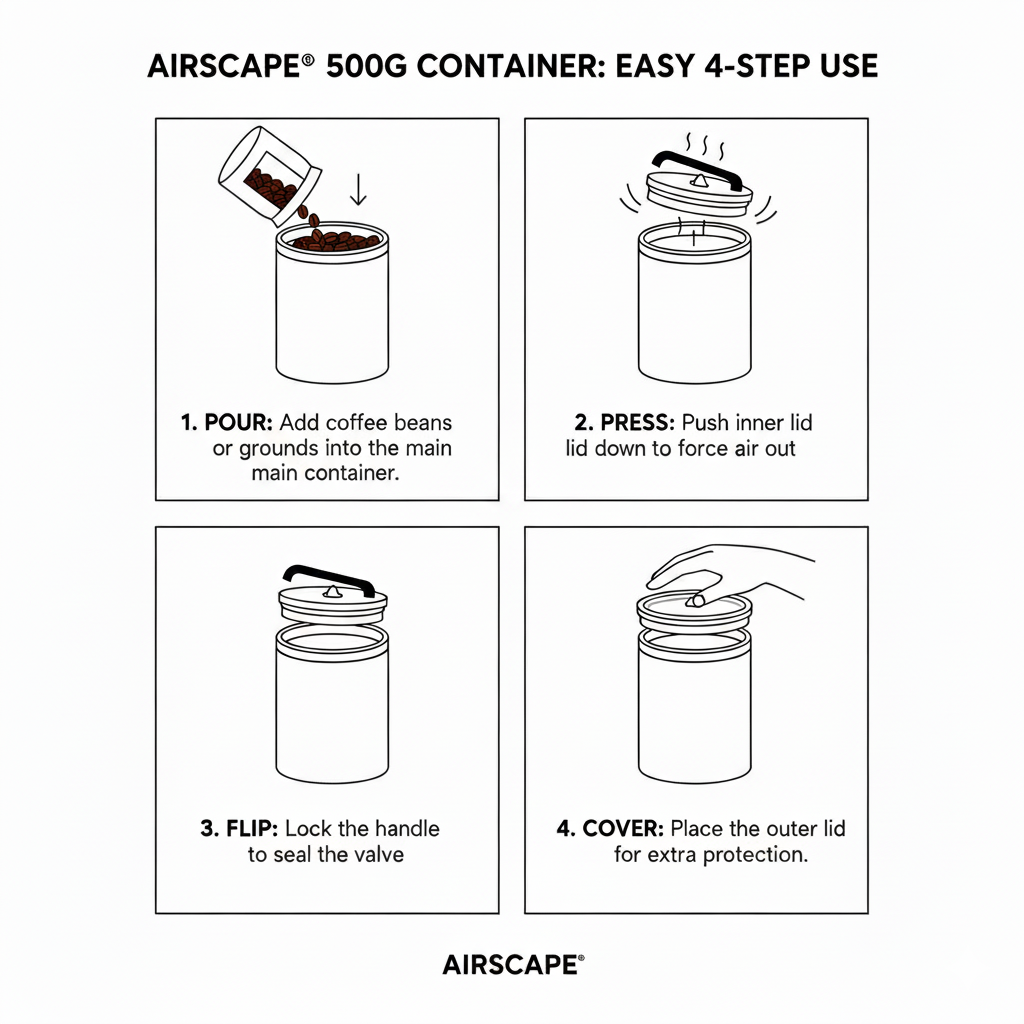 AIRSCAPE® 500G CONTAINER: EASY 4-STEP USE

1. POUR: Add coffee beans or grounds into the main main container.

2. PRESS: Push inner lid lid down to force air out

3. FLIP: Lock the handle to seal the valve

4. COVER: Place the outer lid for extra protection.

AIRSCAPE®